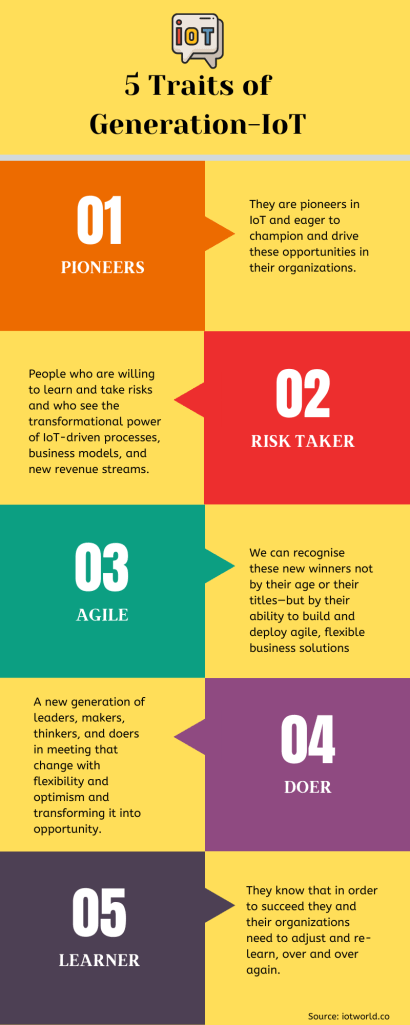 IoT

5 Traits of Generation-IoT

01

PIONEERS

They are pioneers in IoT and eager to champion and drive these opportunities in their organizations.

People who are willing to learn and take risks and who see the transformational power of IoT-driven processes, business models, and new revenue streams.

02

RISK TAKER

03

AGILE

We can recognise these new winners not by their age or their titles—but by their ability to build and deploy agile, flexible business solutions

A new generation of leaders, makers, thinkers, and doers in meeting that change with flexibility and optimism and transforming it into opportunity.

04

DOER

05

LEARNER

They know that in order to succeed they and their organizations need to adjust and re-learn, over and over again.

Source: iotworld.co