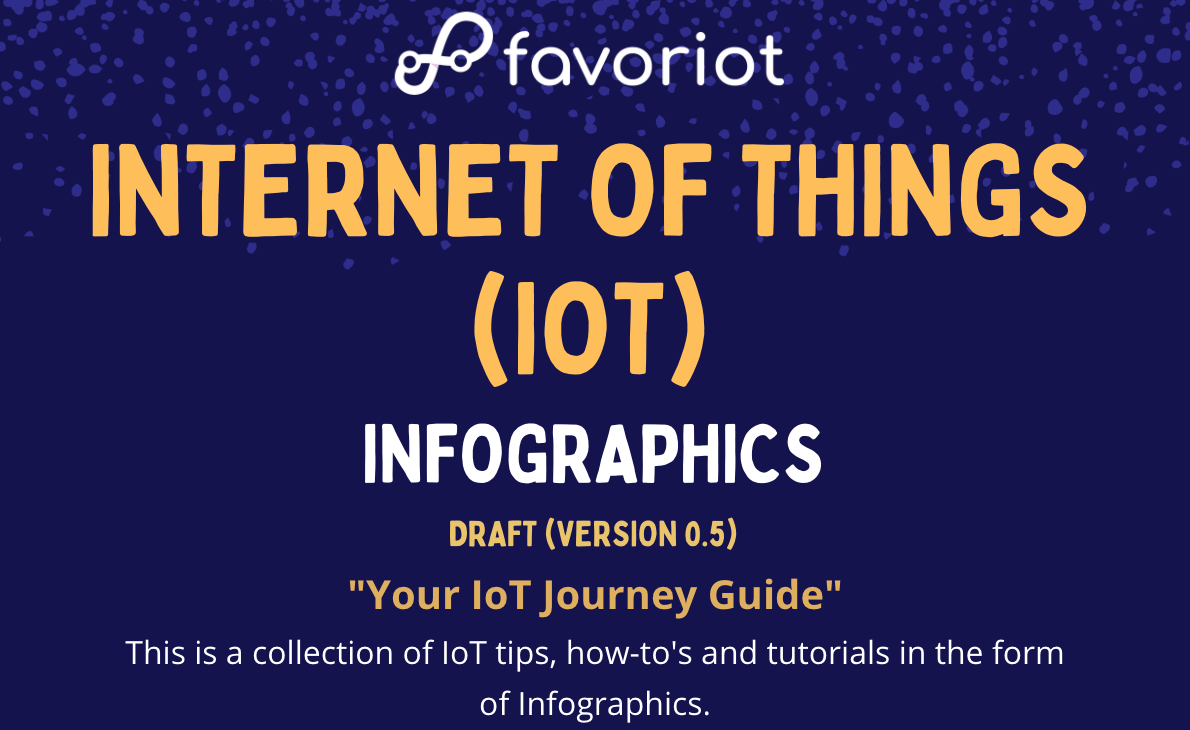 favoriot

INTERNET OF THINGS (IOT)

INFOGRAPHICS

DRAFT (VERSION 0.5)

"Your IoT Journey Guide"

This is a collection of IoT tips, how-to's and tutorials in the form of Infographics.